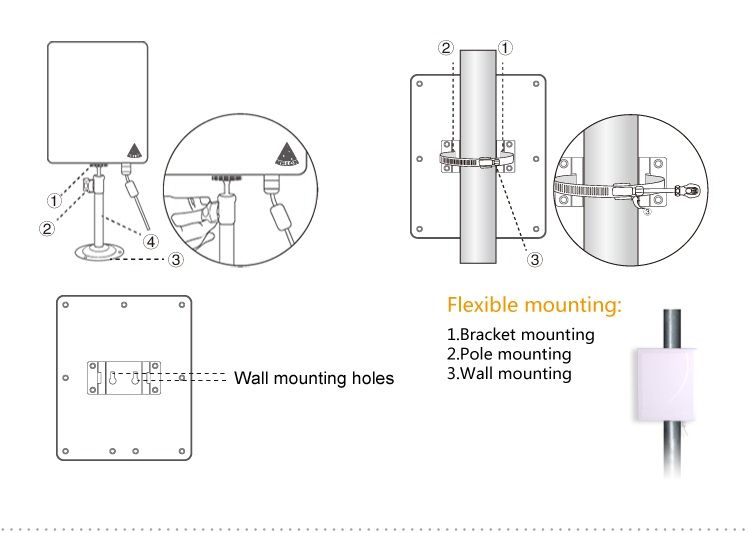 ①
②
④
③

②
①
③
③

Wall mounting holes

Flexible mounting:

1.Bracket mounting
2.Pole mounting
3.Wall mounting